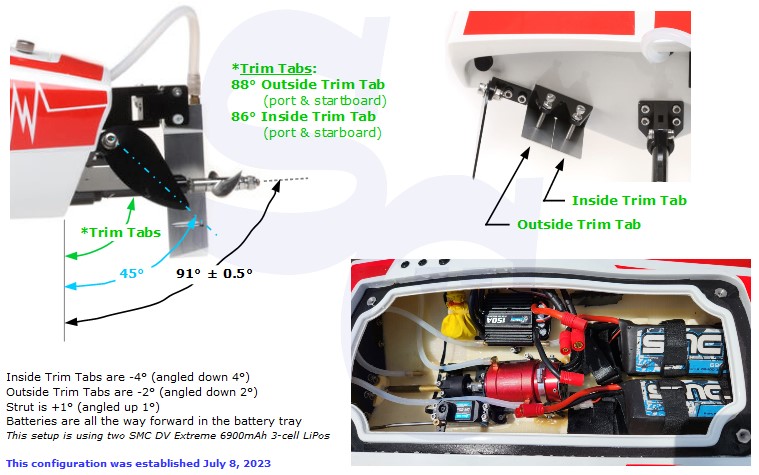 *Trim Tabs:
88° Outside Trim Tab
(port & startboard)
86° Inside Trim Tab
(port & starboard)

*Trim Tabs

45°

91° ± 0.5°

Inside Trim Tab

Outside Trim Tab

150A

SMC

SMC

Inside Trim Tabs are -4° (angled down 4°)
Outside Trim Tabs are -2° (angled down 2°)
Strut is +1° (angled up 1°)
Batteries are all the way forward in the battery tray
This setup is using two SMC DV Extreme 6900mAh 3-cell LiPos

This configuration was established July 8, 2023